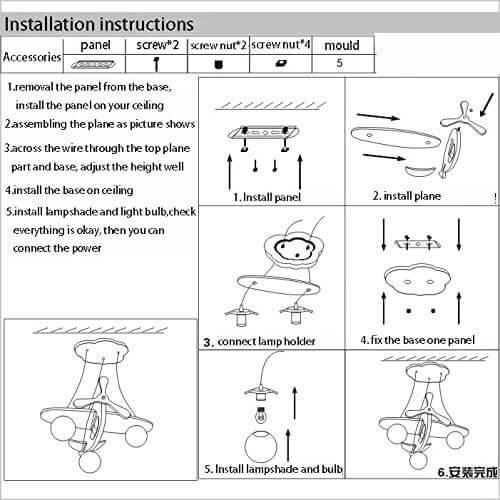 Installation instructions

| Accessories | panel | screw*2 | screw nut*2 | screw nut*4 | mould |
|---|---|---|---|---|---|
| | | | | | 5 |

1.removal the panel from the base, install the panel on your ceiling
2.assembling the plane as picture shows
3.across the wire through the top plane part and base, adjust the height well
4.install the base on ceiling
5.install lampshade and light bulb,check everything is okay, then you can connect the power

1. Install panel

2. install plane

3. connect lamp holder

4. fix the base one panel

5. Install lampshade and bulb

6.安装完成