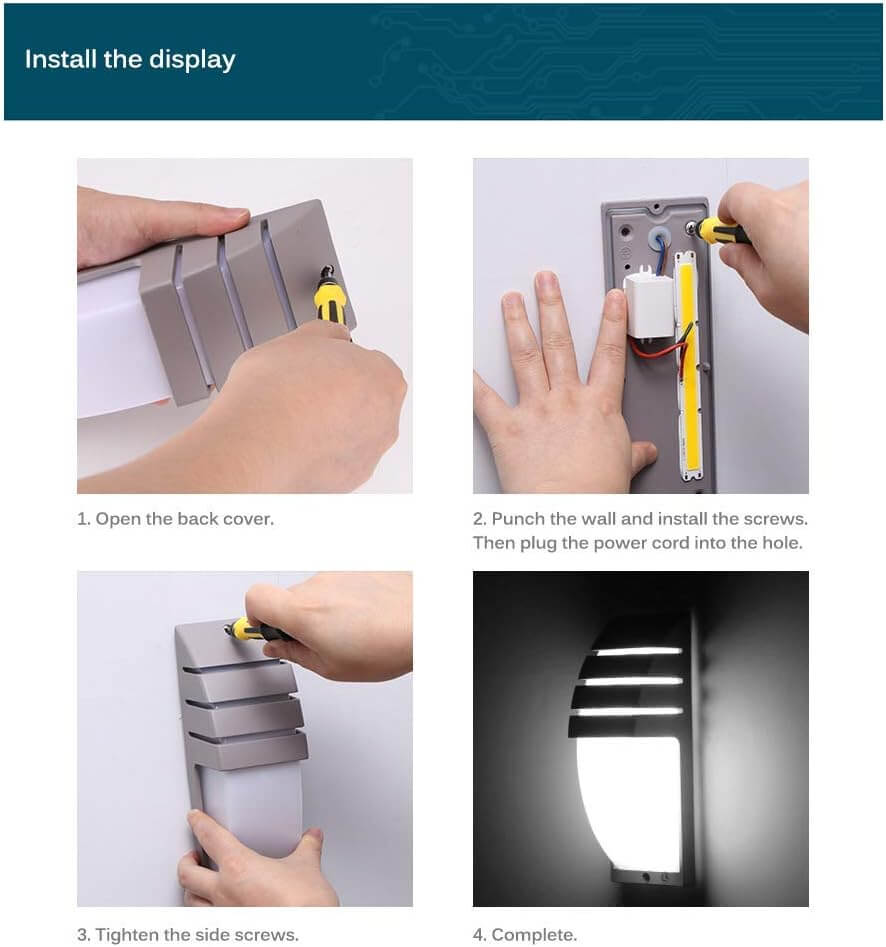 Install the display

1. Open the back cover.

2. Punch the wall and install the screws. Then plug the power cord into the hole.

3. Tighten the side screws.

4. Complete.